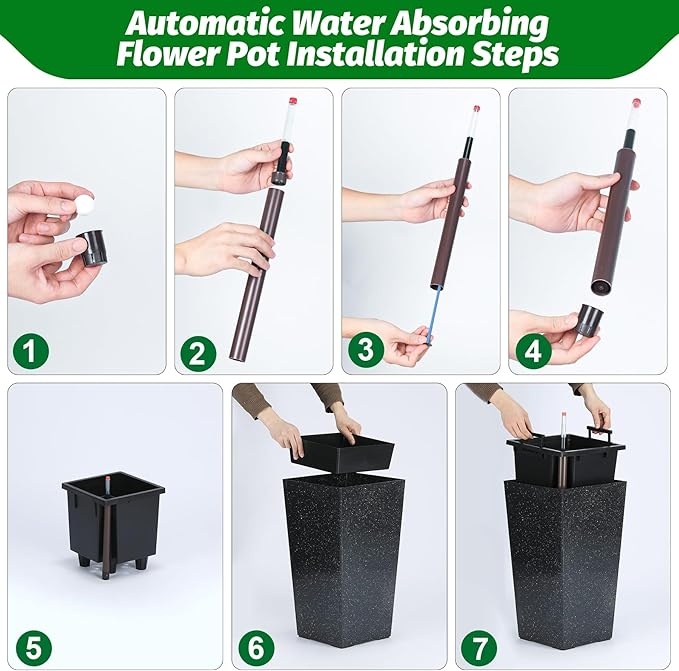 Automatic Water Absorbing Flower Pot Installation Steps

1

2

3

4

5

6

7