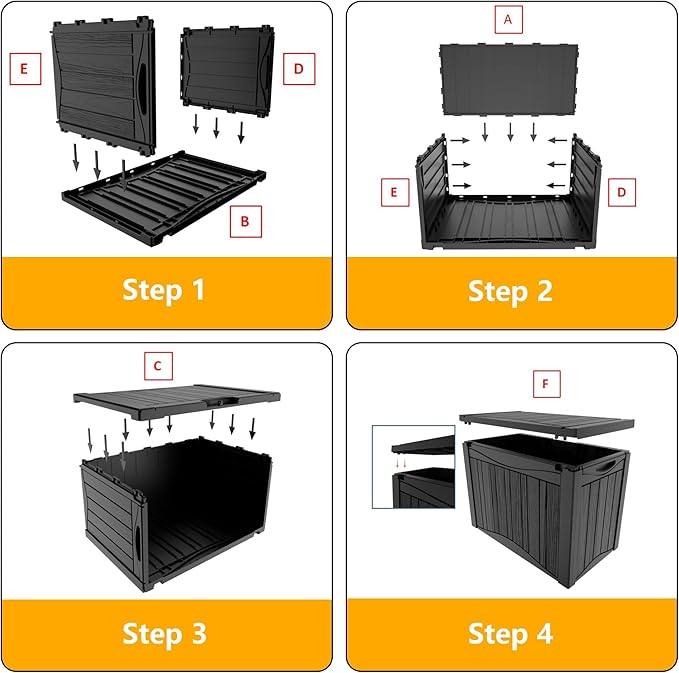 E

D

B

Step 1

A

E

D

Step 2

C

Step 3

F

Step 4