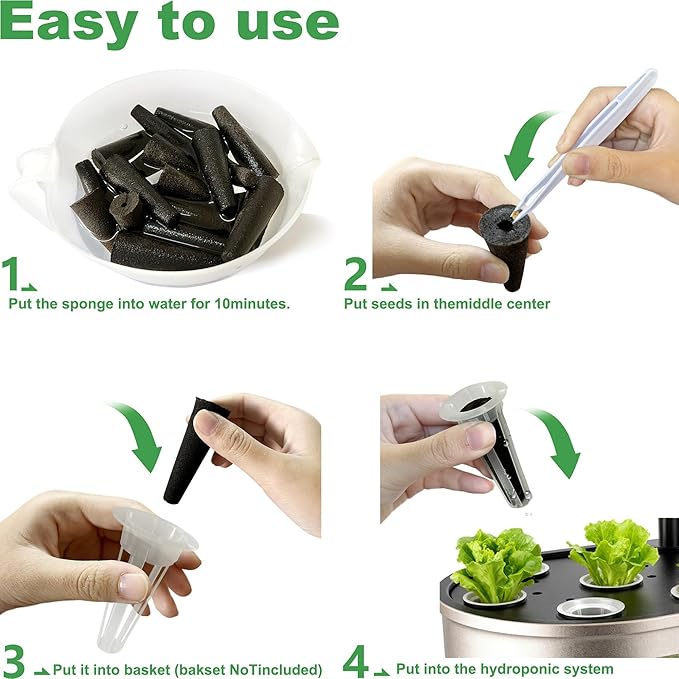 Easy to use

1

Put the sponge into water for 10minutes.

2

Put seeds in themiddle center

3

Put it into basket (bakset NoTincluded)

4

Put into the hydroponic system