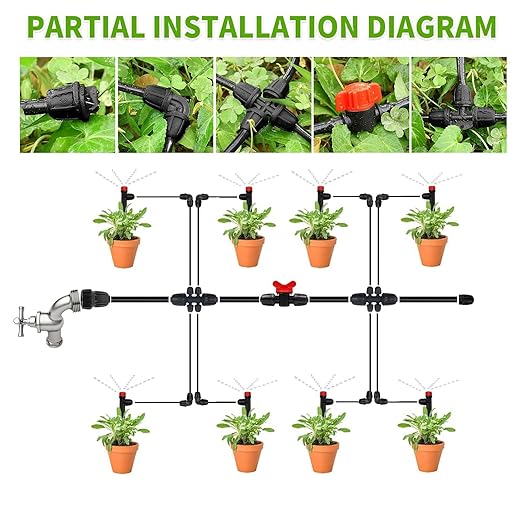 PARTIAL INSTALLATION DIAGRAM