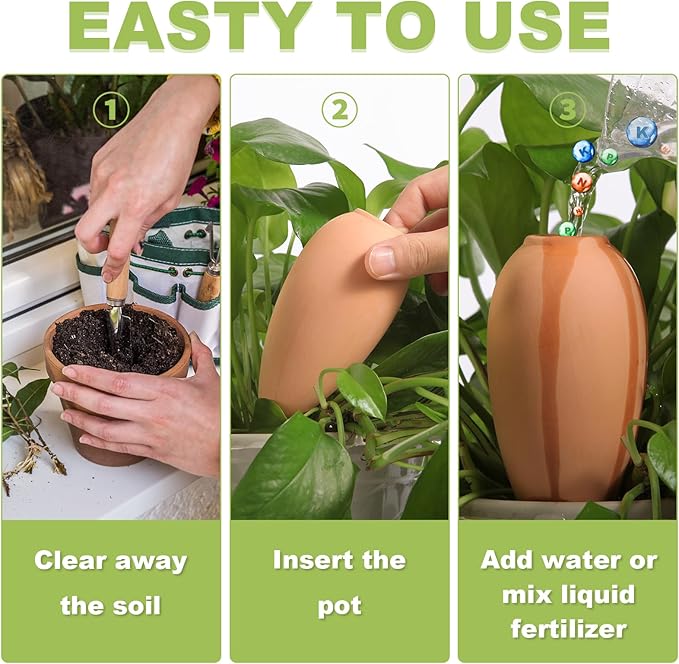 EASTY TO USE

①

Clear away the soil

②

Insert the pot

③

K

K

P

N

P

Add water or mix liquid fertilizer