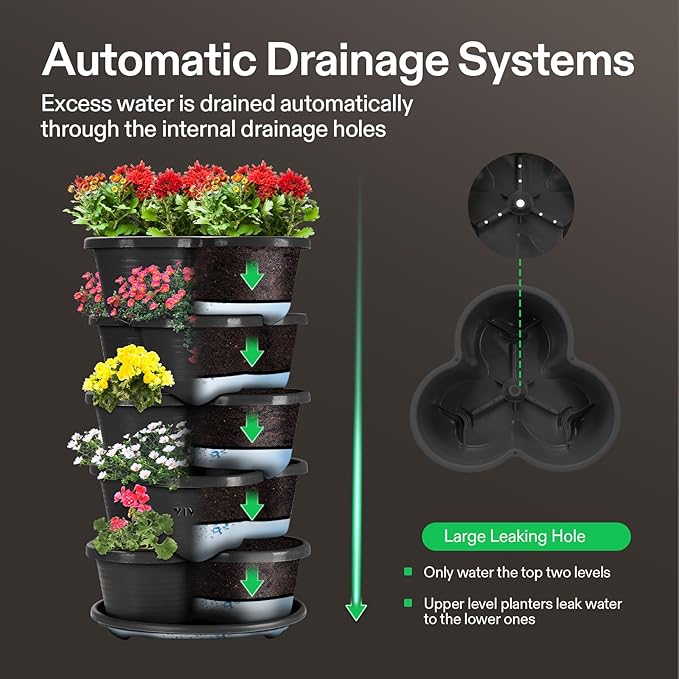 Automatic Drainage Systems

Excess water is drained automatically through the internal drainage holes

Large Leaking Hole

Only water the top two levels

Upper level planters leak water to the lower ones