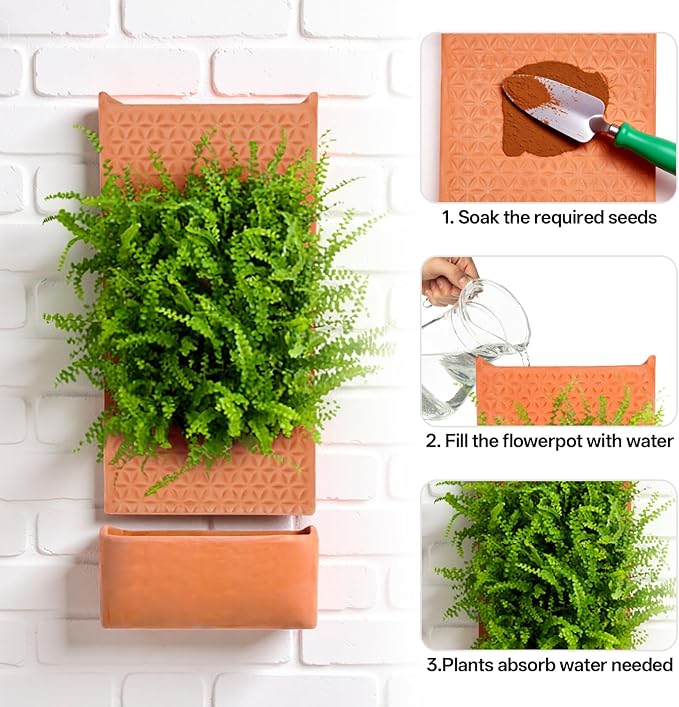 1. Soak the required seeds

2. Fill the flowerpot with water

3.Plants absorb water needed