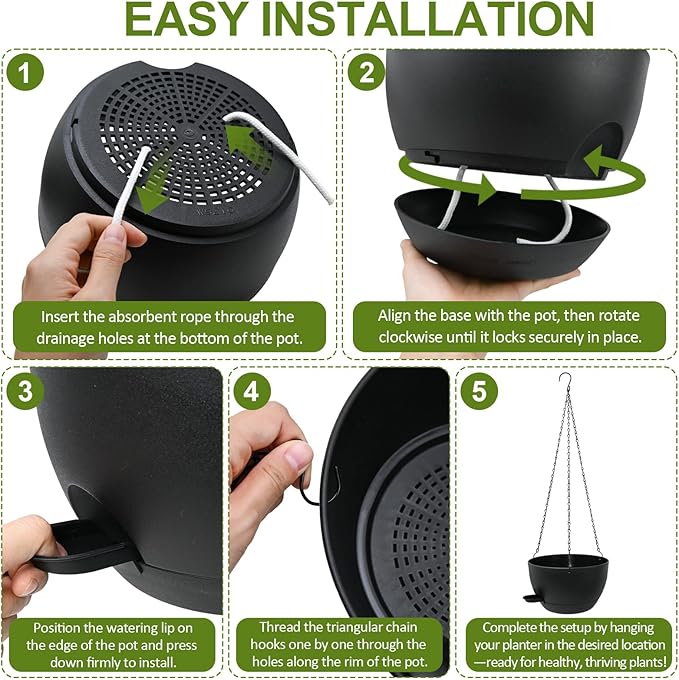 EASY INSTALLATION

1

Insert the absorbent rope through the drainage holes at the bottom of the pot.

2

Align the base with the pot, then rotate clockwise until it locks securely in place.

3

Position the watering lip on the edge of the pot and press down firmly to install.

4

Thread the triangular chain hooks one by one through the holes along the rim of the pot.

5

Complete the setup by hanging your planter in the desired location —ready for healthy, thriving plants!