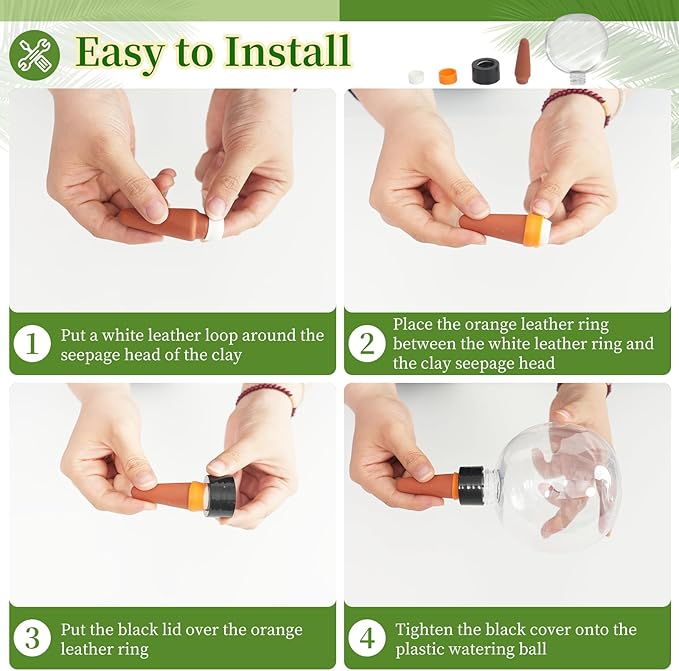 Easy to Install

1 Put a white leather loop around the seepage head of the clay

2 Place the orange leather ring between the white leather ring and the clay seepage head

3 Put the black lid over the orange leather ring

4 Tighten the black cover onto the plastic watering ball