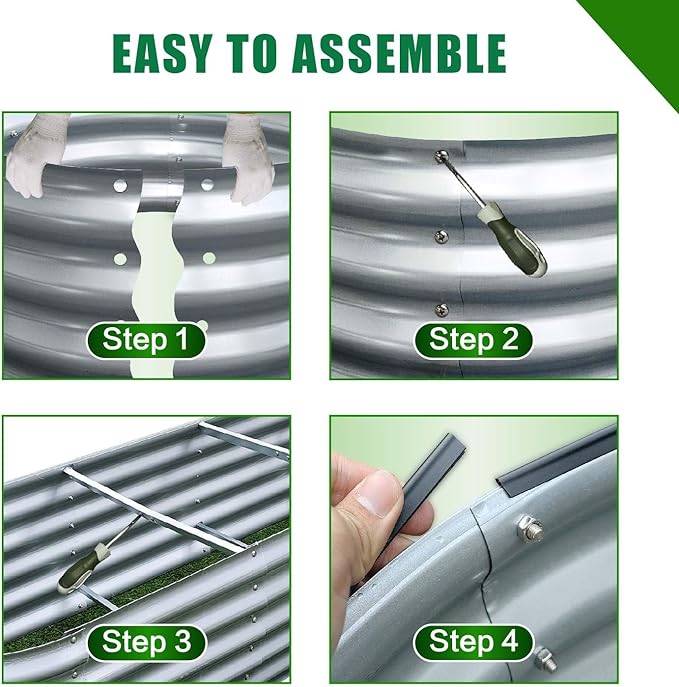 EASY TO ASSEMBLE

Step 1

Step 2

Step 3

Step 4