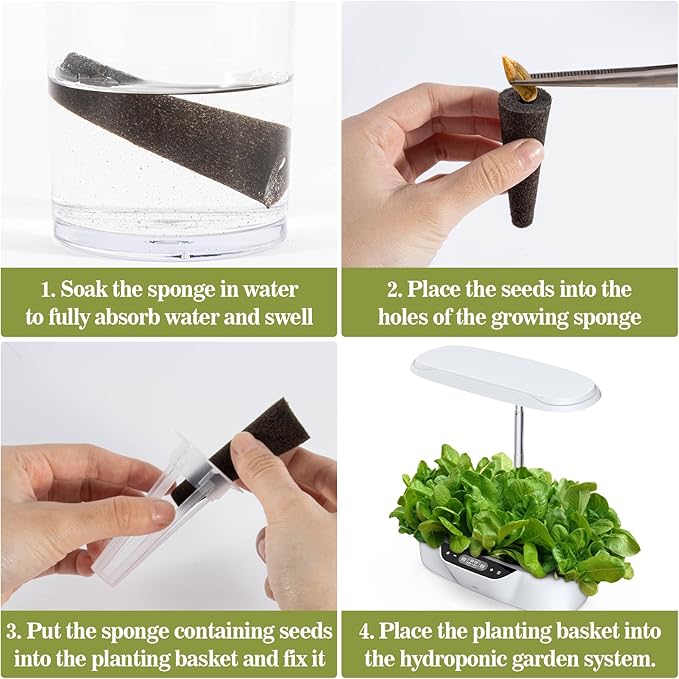 1. Soak the sponge in water to fully absorb water and swell

2. Place the seeds into the holes of the growing sponge

3. Put the sponge containing seeds into the planting basket and fix it

4. Place the planting basket into the hydroponic garden system.