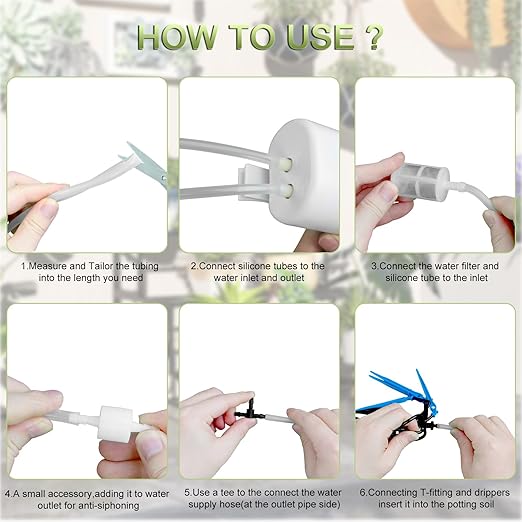 HOW TO USE ?

1.Measure and Tailor the tubing into the length you need

2.Connect silicone tubes to the water inlet and outlet

3.Connect the water filter and silicone tube to the inlet

4.A small accessory,adding it to water outlet for anti-siphoning

5.Use a tee to the connect the water supply hose(at the outlet pipe side)

6.Connecting T-fitting and drippers insert it into the potting soil