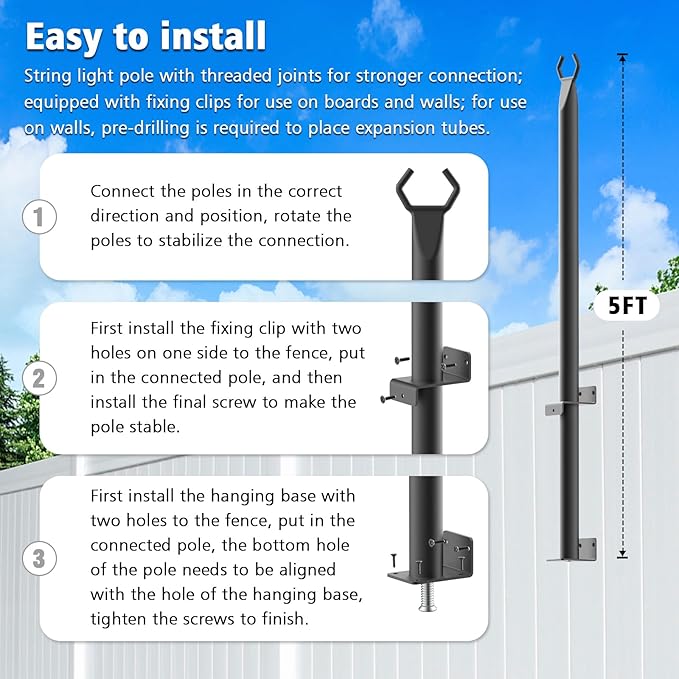 Easy to install

String light pole with threaded joints for stronger connection; equipped with fixing clips for use on boards and walls; for use on walls, pre-drilling is required to place expansion tubes.

1

Connect the poles in the correct direction and position, rotate the poles to stabilize the connection.

2

First install the fixing clip with two holes on one side to the fence, put in the connected pole, and then install the final screw to make the pole stable.

3

First install the hanging base with two holes to the fence, put in the connected pole, the bottom hole of the pole needs to be aligned with the hole of the hanging base, tighten the screws to finish.

5FT