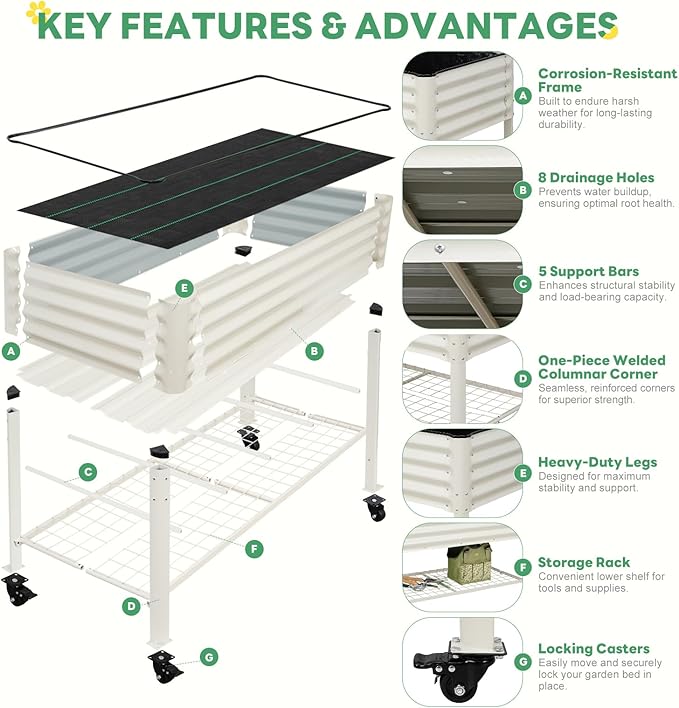 KEY FEATURES & ADVANTAGES

E

A

B

C

F

D

G

A

Corrosion-Resistant Frame
Built to endure harsh weather for long-lasting durability.

B

8 Drainage Holes
Prevents water buildup, ensuring optimal root health.

C

5 Support Bars
Enhances structural stability and load-bearing capacity.

D

One-Piece Welded Columnar Corner
Seamless, reinforced corners for superior strength.

E

Heavy-Duty Legs
Designed for maximum stability and support.

F

Storage Rack
Convenient lower shelf for tools and supplies.

G

Locking Casters
Easily move and securely lock your garden bed in place.