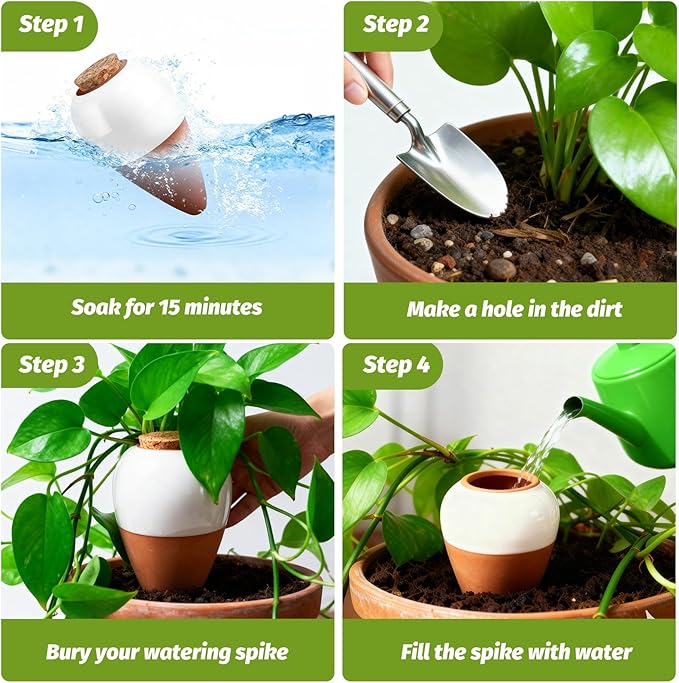 Step 1

Soak for 15 minutes

Step 2

Make a hole in the dirt

Step 3

Bury your watering spike

Step 4

Fill the spike with water