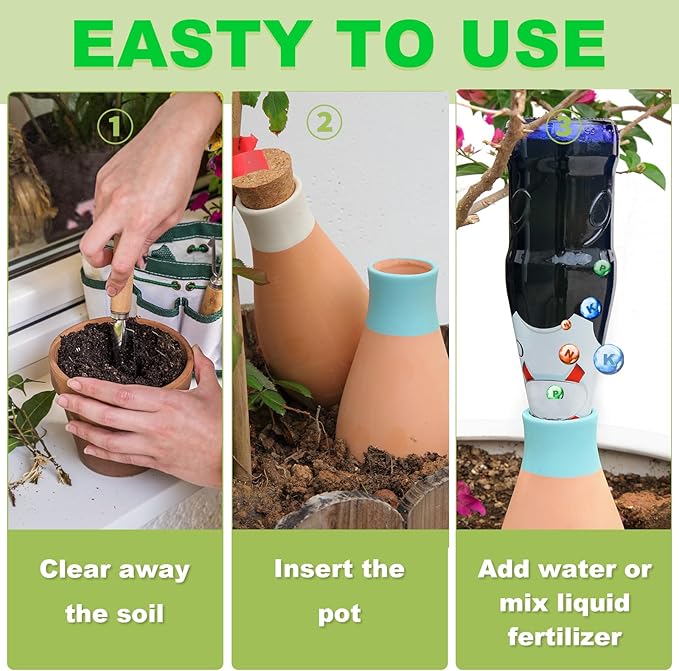 EASTY TO USE

①

Clear away the soil

②

Insert the pot

③

P
K
N
K
P

Add water or mix liquid fertilizer