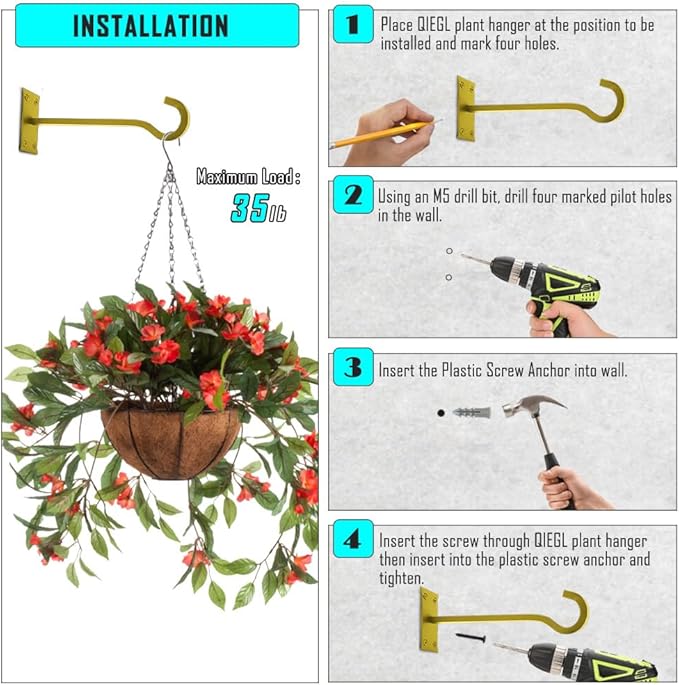 INSTALLATION

Maximum Load:
35lb

1 Place QIEGL plant hanger at the position to be installed and mark four holes.

2 Using an M5 drill bit, drill four marked pilot holes in the wall.

3 Insert the Plastic Screw Anchor into wall.

4 Insert the screw through QIEGL plant hanger then insert into the plastic screw anchor and tighten.