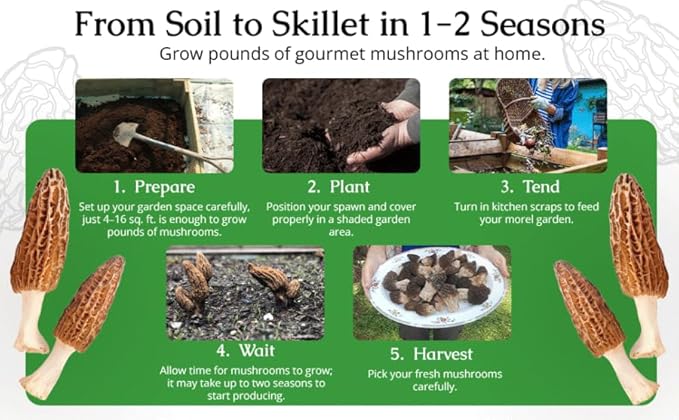 From Soil to Skillet in 1–2 Seasons

Grow pounds of gourmet mushrooms at home.

1. Prepare

Set up your garden space carefully, just 4–16 sq. ft. is enough to grow pounds of mushrooms.

2. Plant

Position your spawn and cover properly in a shaded garden area.

3. Tend

Turn in kitchen scraps to feed your morel garden.

4. Wait

Allow time for mushrooms to grow; it may take up to two seasons to start producing.

5. Harvest

Pick your fresh mushrooms carefully.