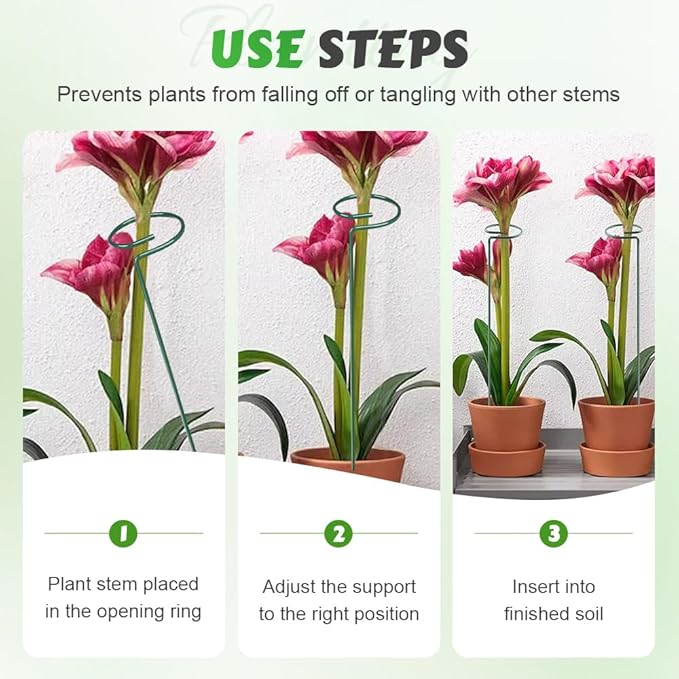 USE STEPS

Prevents plants from falling off or tangling with other stems

1

Plant stem placed in the opening ring

2

Adjust the support to the right position

3

Insert into finished soil