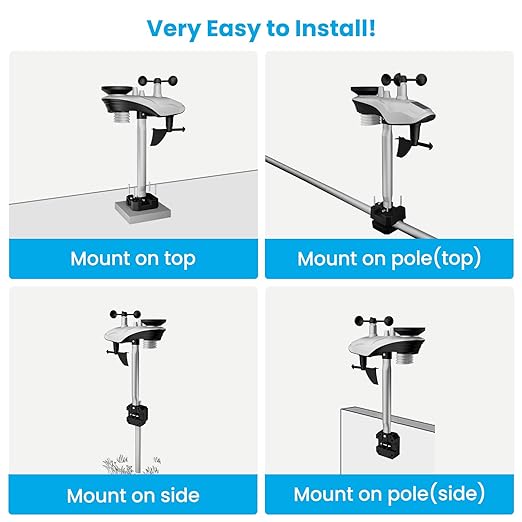 Very Easy to Install!

Mount on top

Mount on pole(top)

Mount on side

Mount on pole(side)