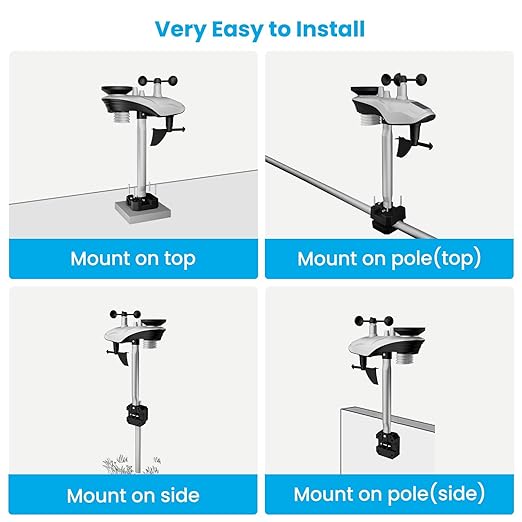 Very Easy to Install

Mount on top

Mount on pole(top)

Mount on side

Mount on pole(side)