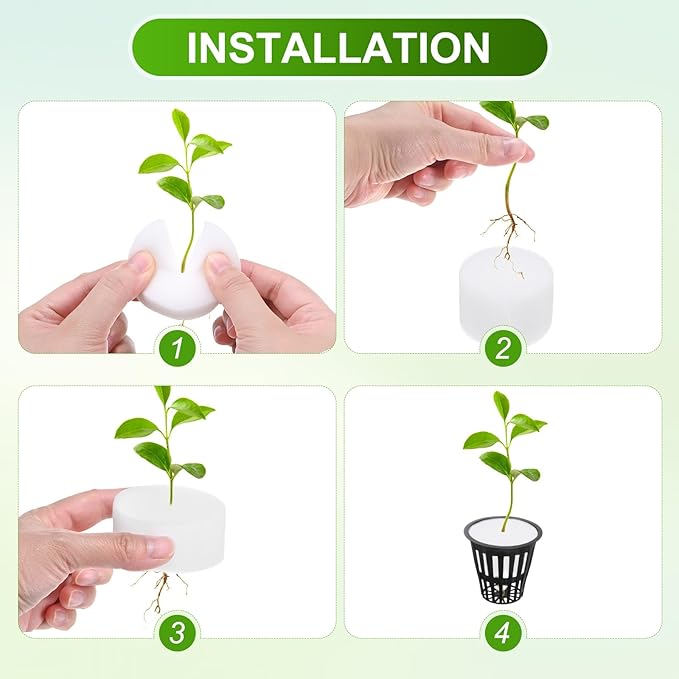 INSTALLATION

1

2

3

4