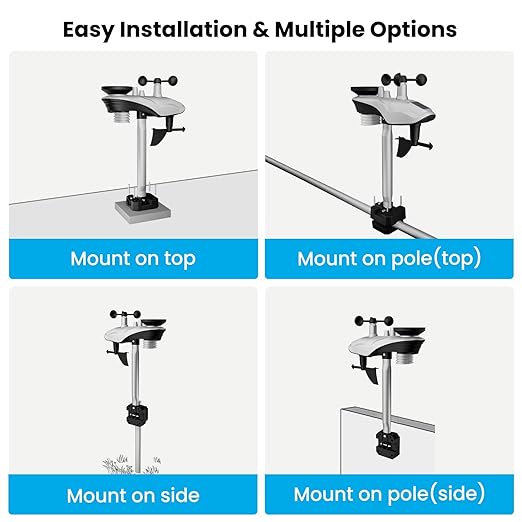 Easy Installation & Multiple Options

Mount on top

Mount on pole(top)

Mount on side

Mount on pole(side)