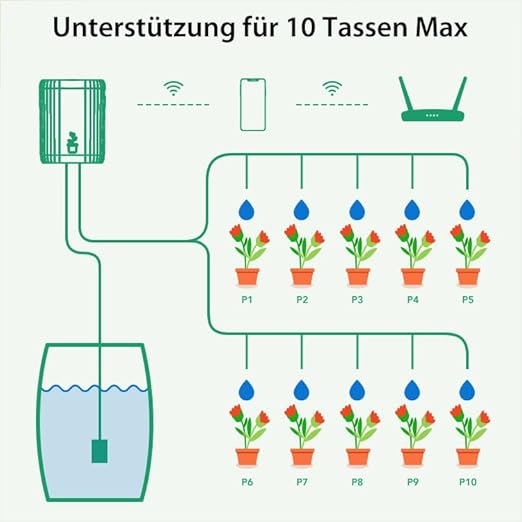 Unterstützung für 10 Tassen Max

P1 P2 P3 P4 P5

P6 P7 P8 P9 P10